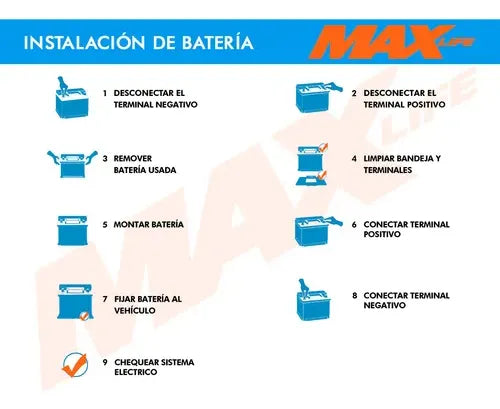 INSTALACIÓN DE BATERÍA

MAX LIFE

1 DESCONECTAR EL TERMINAL NEGATIVO

2 DESCONECTAR EL TERMINAL POSITIVO

3 REMOVER BATERÍA USADA

4 LIMPIAR BANDEJA Y TERMINALES

5 MONTAR BATERÍA

6 CONECTAR TERMINAL POSITIVO

7 FIJAR BATERÍA AL VEHÍCULO

8 CONECTAR TERMINAL NEGATIVO

9 CHEQUEAR SISTEMA ELECTRICO

MAX LIFE